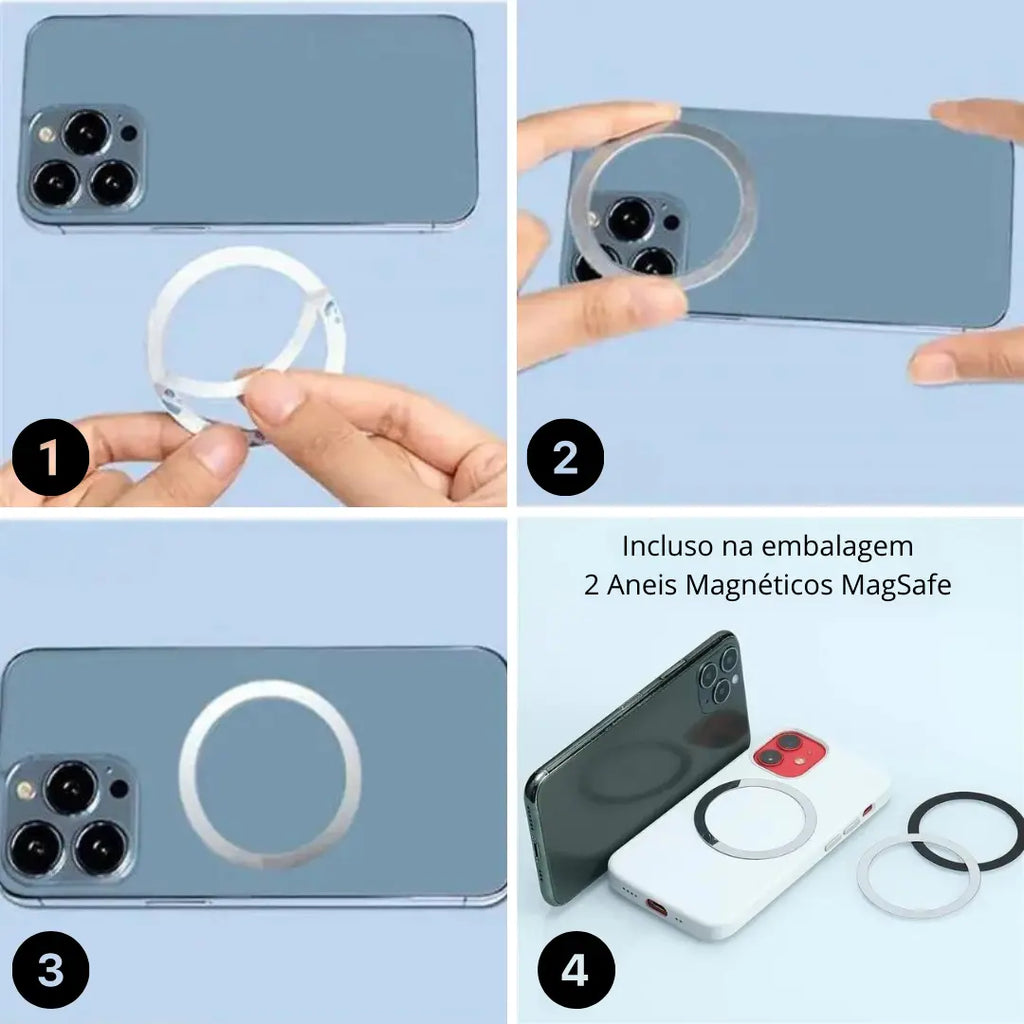 1

2

3

Incluso na embalagem
2 Aneis Magnéticos MagSafe

4